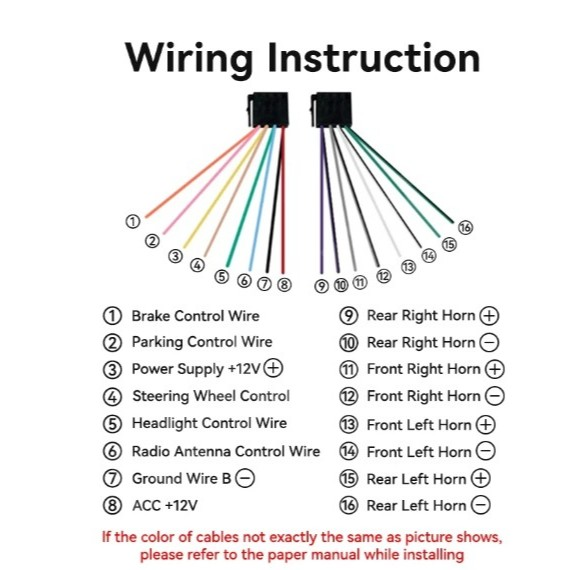 Wiring Instruction

①
②
③
④
⑤ ⑥ ⑦ ⑧
⑨ ⑩ ⑪
⑫
⑬
⑭
⑮
⑯

① Brake Control Wire
② Parking Control Wire
③ Power Supply +12V ⊕
④ Steering Wheel Control
⑤ Headlight Control Wire
⑥ Radio Antenna Control Wire
⑦ Ground Wire B ⊖
⑧ ACC +12V

⑨ Rear Right Horn ⊕
⑩ Rear Right Horn ⊖
⑪ Front Right Horn ⊕
⑫ Front Right Horn ⊖
⑬ Front Left Horn ⊕
⑭ Front Left Horn ⊖
⑮ Rear Left Horn ⊕
⑯ Rear Left Horn ⊖

If the color of cables not exactly the same as picture shows, please refer to the paper manual while installing