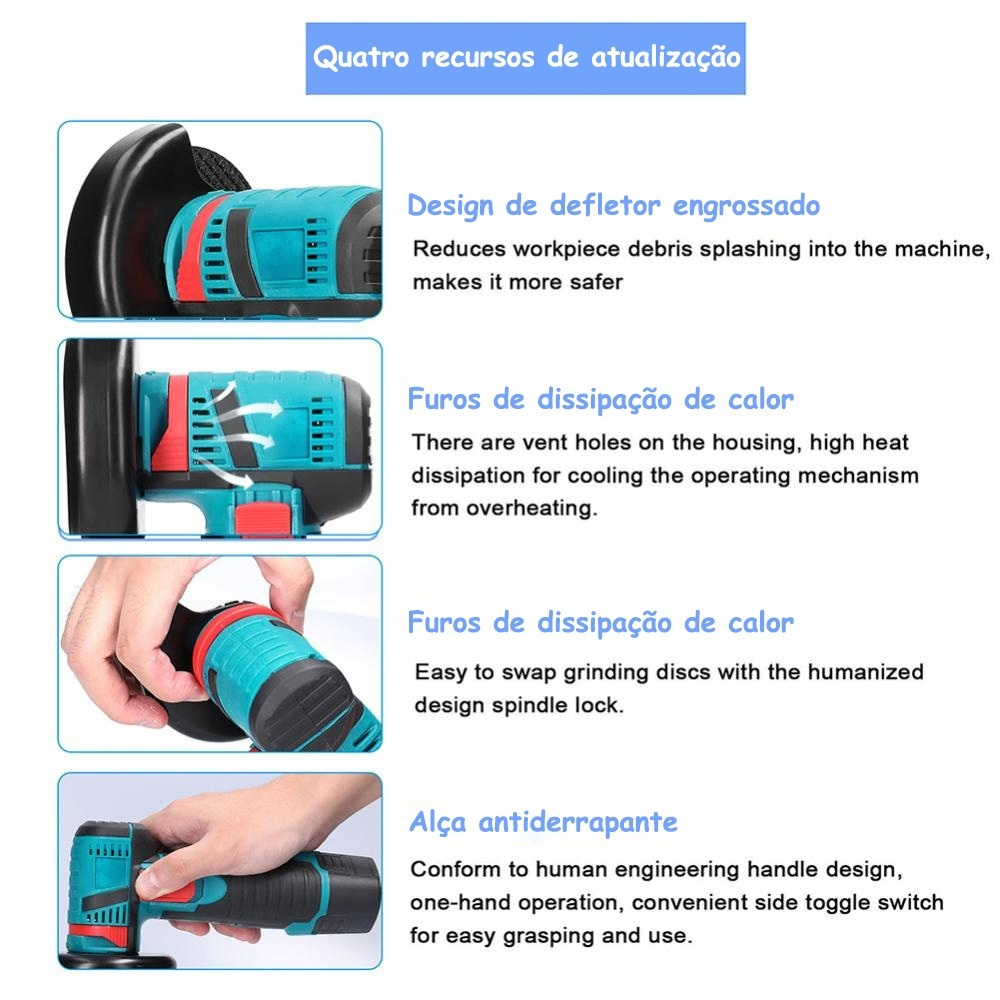 Quatro recursos de atualização

Design de defletor engrossado

Reduces workpiece debris splashing into the machine, makes it more safer

Furos de dissipação de calor

There are vent holes on the housing, high heat dissipation for cooling the operating mechanism from overheating.

Furos de dissipação de calor

Easy to swap grinding discs with the humanized design spindle lock.

Alça antiderrapante

Conform to human engineering handle design, one-hand operation, convenient side toggle switch for easy grasping and use.